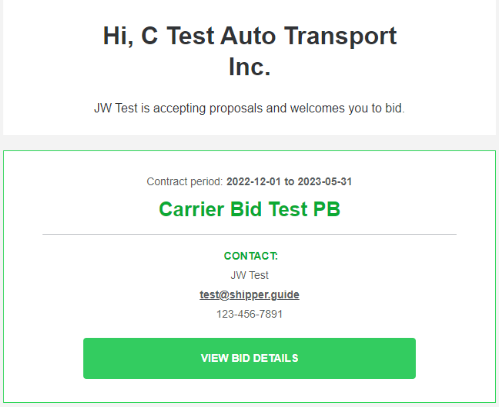 Hi, C Test Auto Transport Inc.

JW Test is accepting proposals and welcomes you to bid.

Contract period: 2022-12-01 to 2023-05-31

Carrier Bid Test PB

CONTACT:

JW Test

test@shipper.guide

123-456-7891

VIEW BID DETAILS